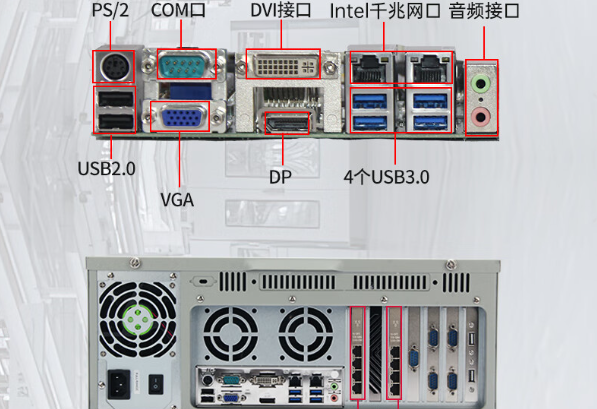 PS/2
COM口
DVI接口
Intel千兆网口
音频接口
USB2.0
VGA
DP
4个USB3.0