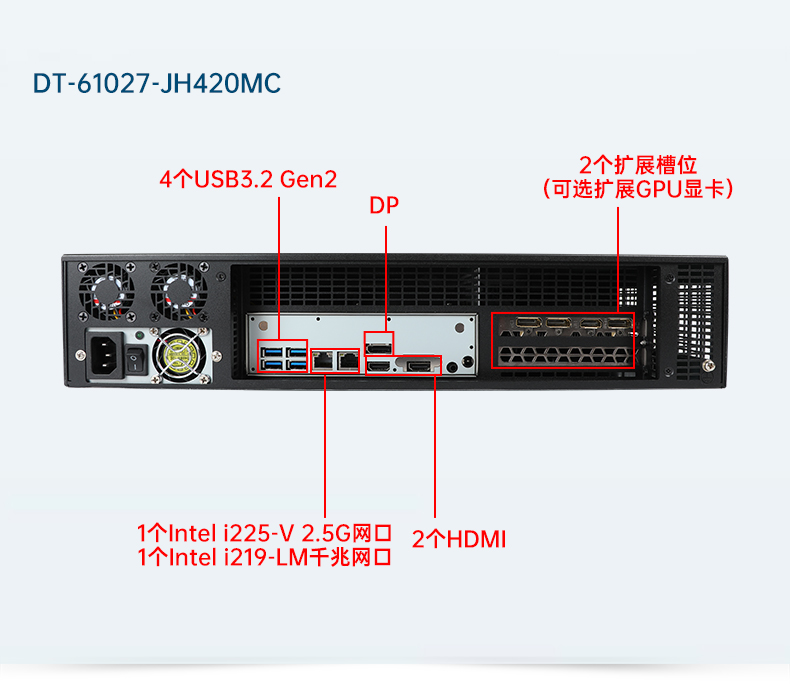 DT-61027-JH420MC

4个USB3.2 Gen2

DP

2个扩展槽位
(可选扩展GPU显卡)

1个Intel i225-V 2.5G网口
1个Intel i219-LM千兆网口

2个HDMI